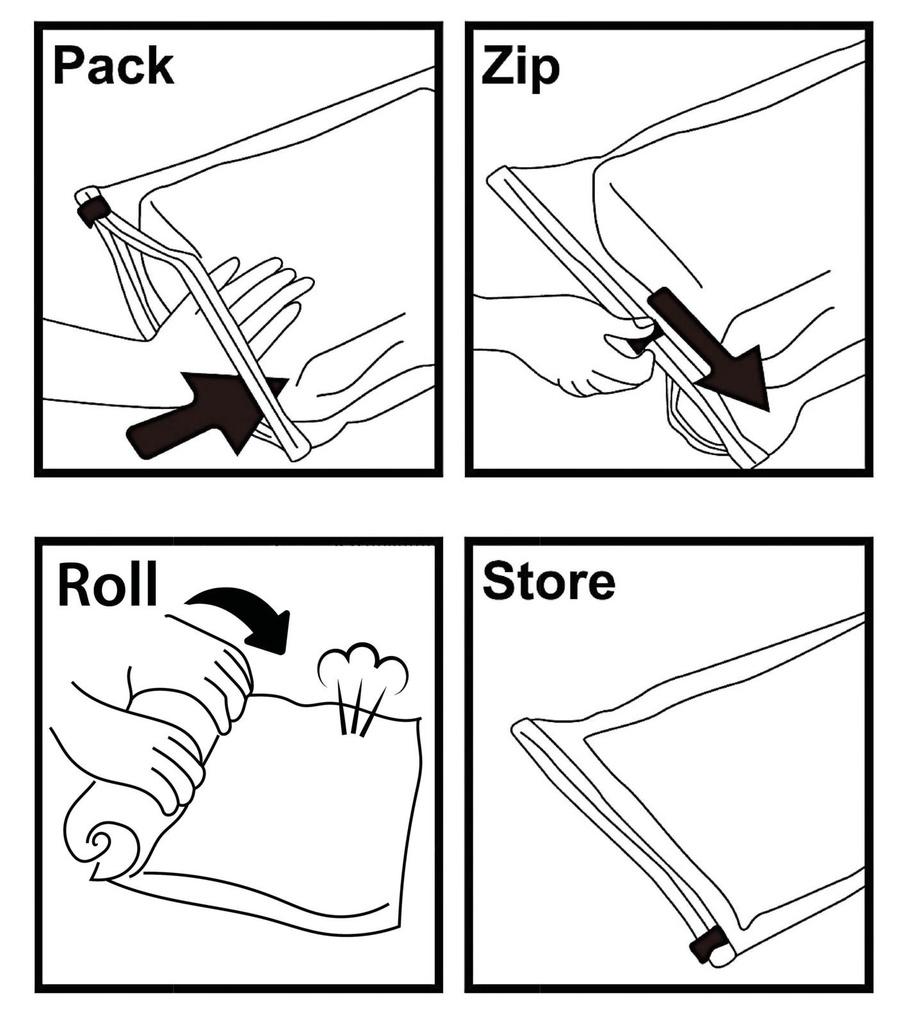 Pack

Zip

Roll

Store