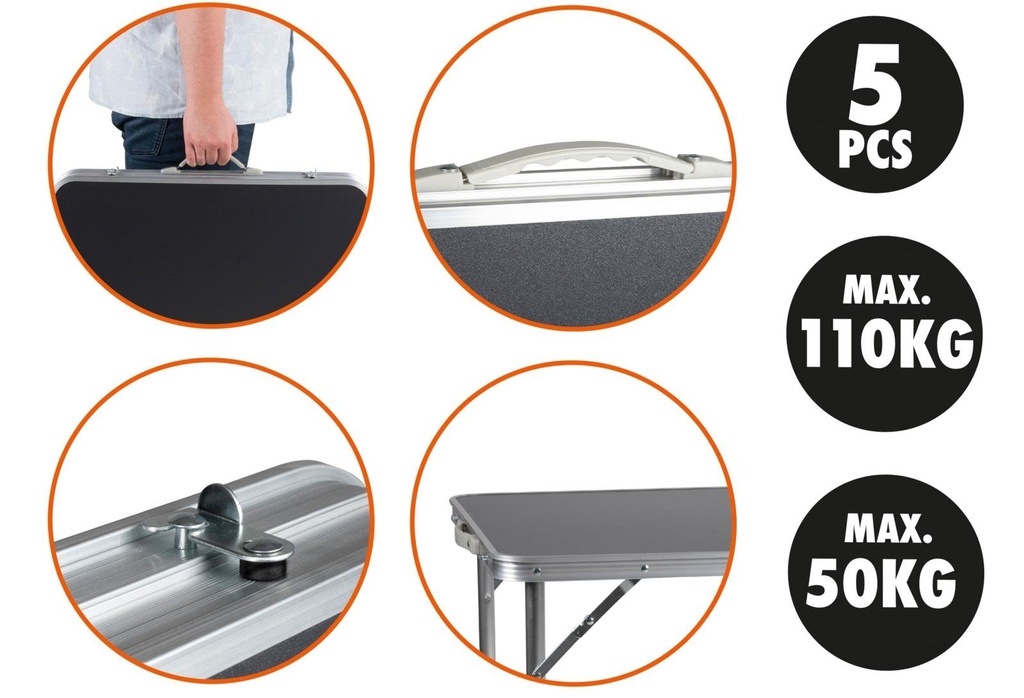 5
PCS

MAX.
110KG

MAX.
50KG