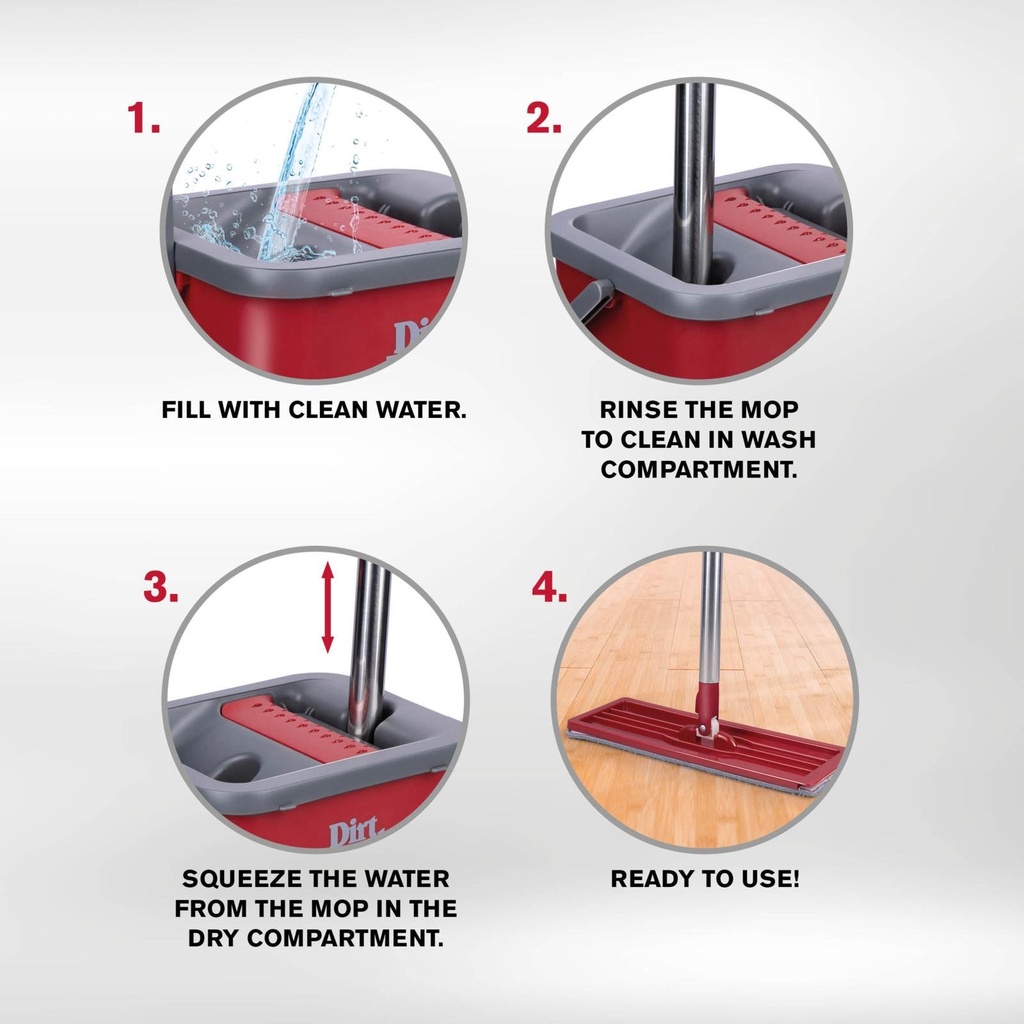 1.

Dirt

FILL WITH CLEAN WATER.

2.

RINSE THE MOP TO CLEAN IN WASH COMPARTMENT.

3.

Dirt

SQUEEZE THE WATER FROM THE MOP IN THE DRY COMPARTMENT.

4.

READY TO USE!