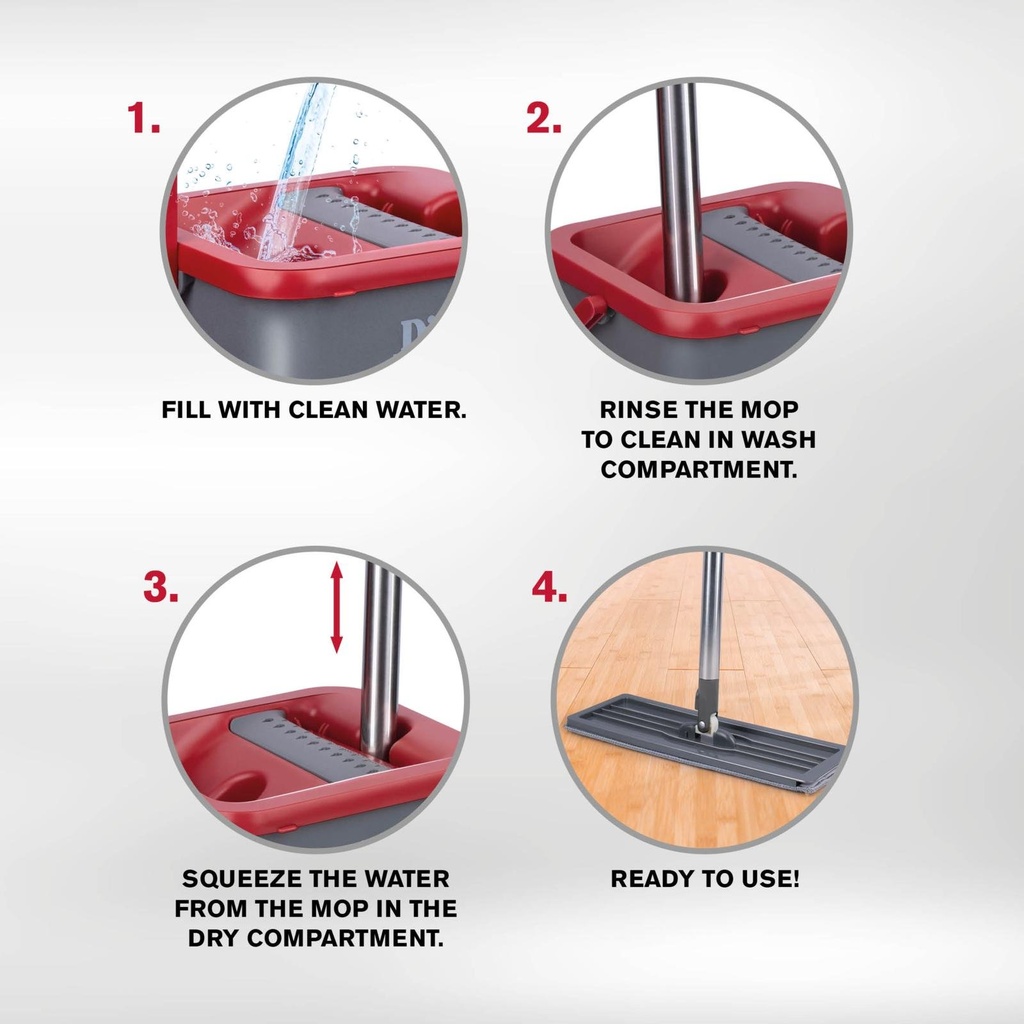 1.

FILL WITH CLEAN WATER.

2.

RINSE THE MOP TO CLEAN IN WASH COMPARTMENT.

3.

SQUEEZE THE WATER FROM THE MOP IN THE DRY COMPARTMENT.

4.

READY TO USE!