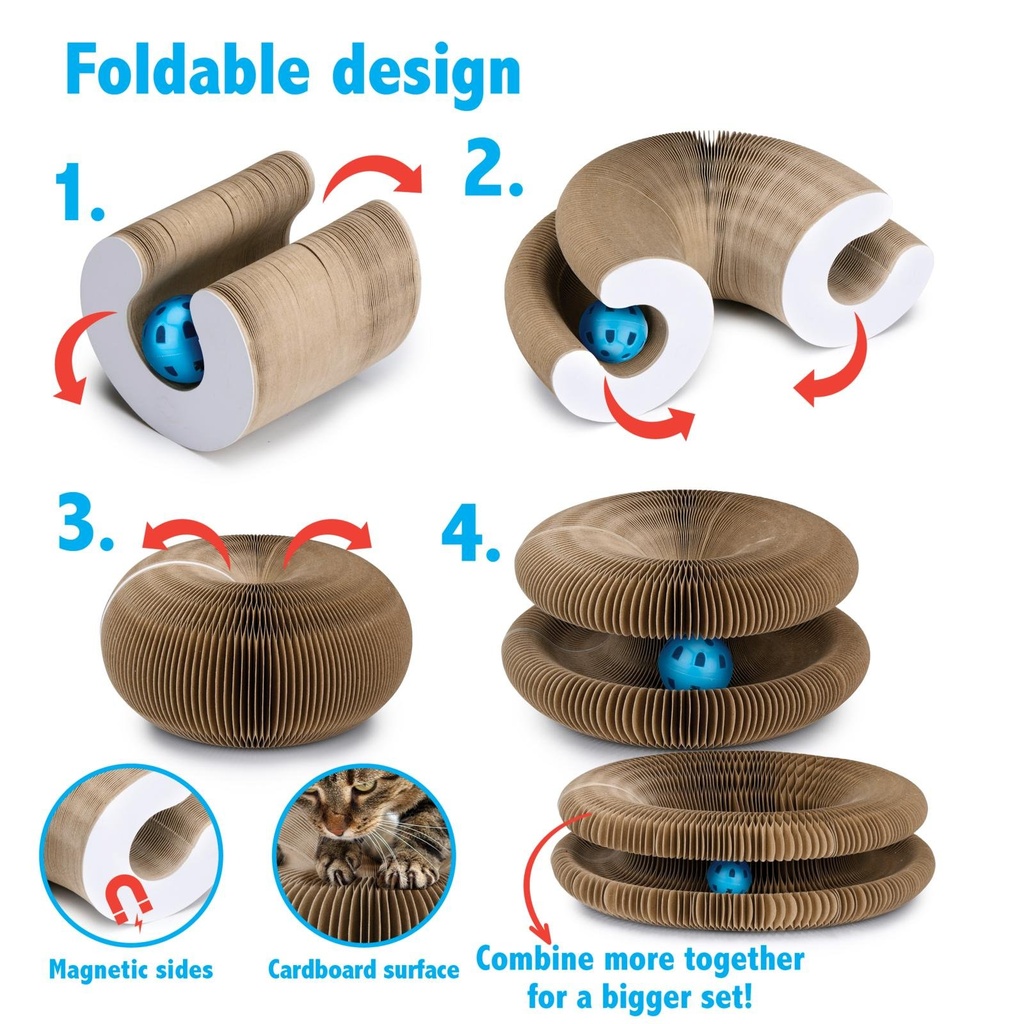 Foldable design

1.

2.

3.

4.

Magnetic sides

Cardboard surface

Combine more together for a bigger set!